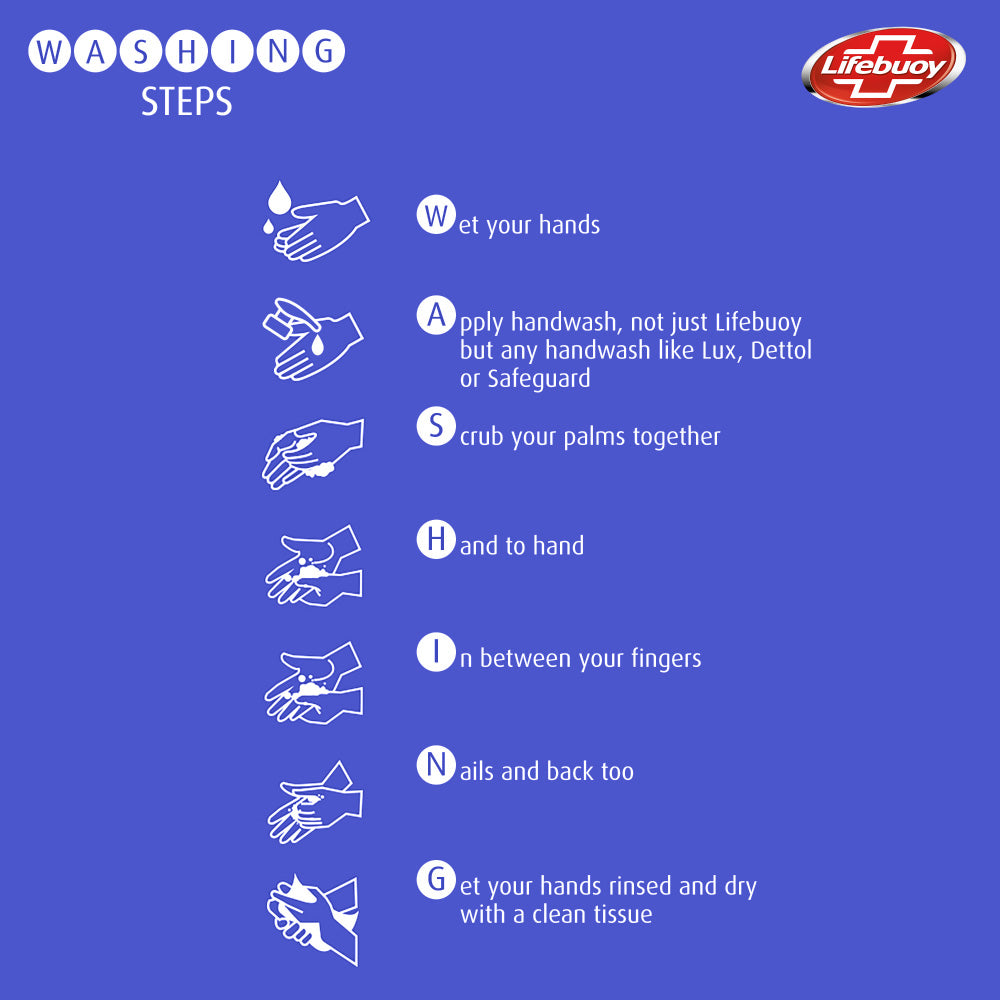 WASHING STEPS

Lifebuoy

Wet your hands

Apply handwash, not just Lifebuoy but any handwash like Lux, Dettol or Safeguard

Scrub your palms together

Hand to hand

In between your fingers

Nails and back too

Get your hands rinsed and dry with a clean tissue