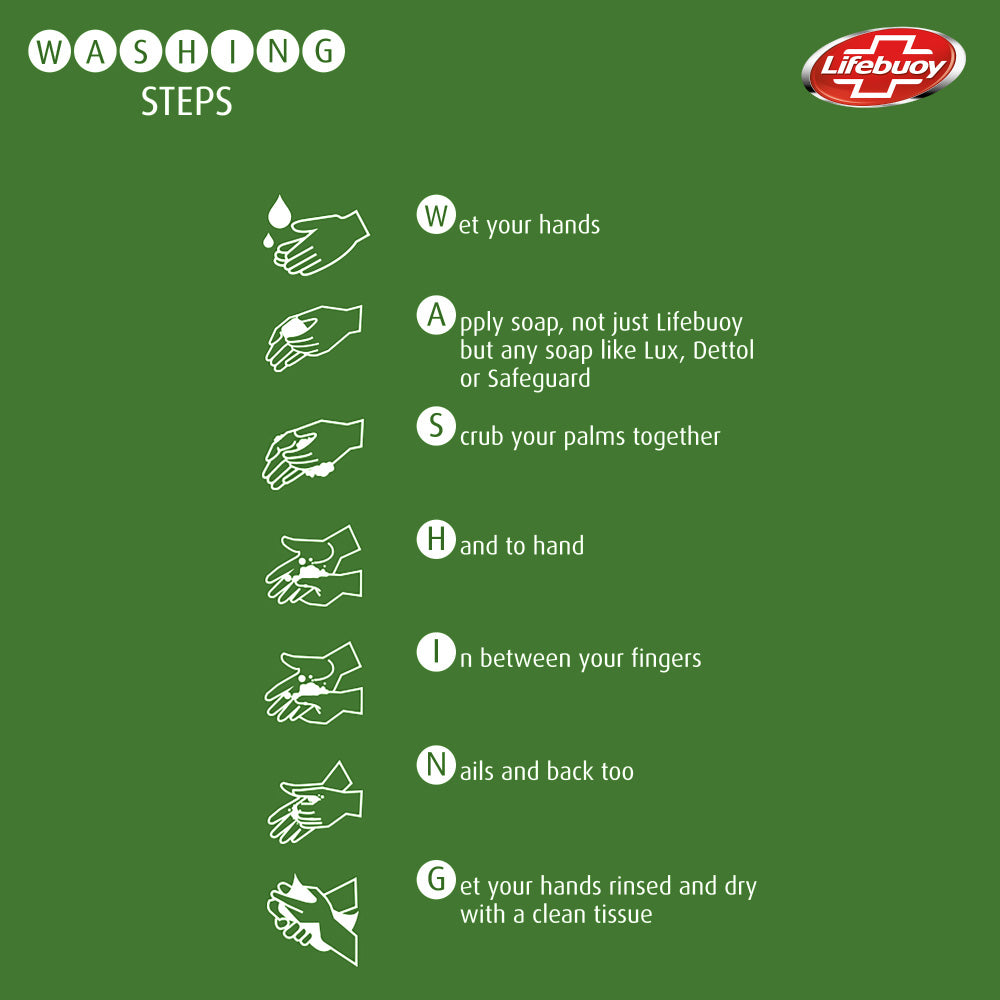 WASHING
STEPS

Lifebuoy

Wet your hands

Apply soap, not just Lifebuoy but any soap like Lux, Dettol or Safeguard

Scrub your palms together

Hand to hand

In between your fingers

Nails and back too

Get your hands rinsed and dry with a clean tissue