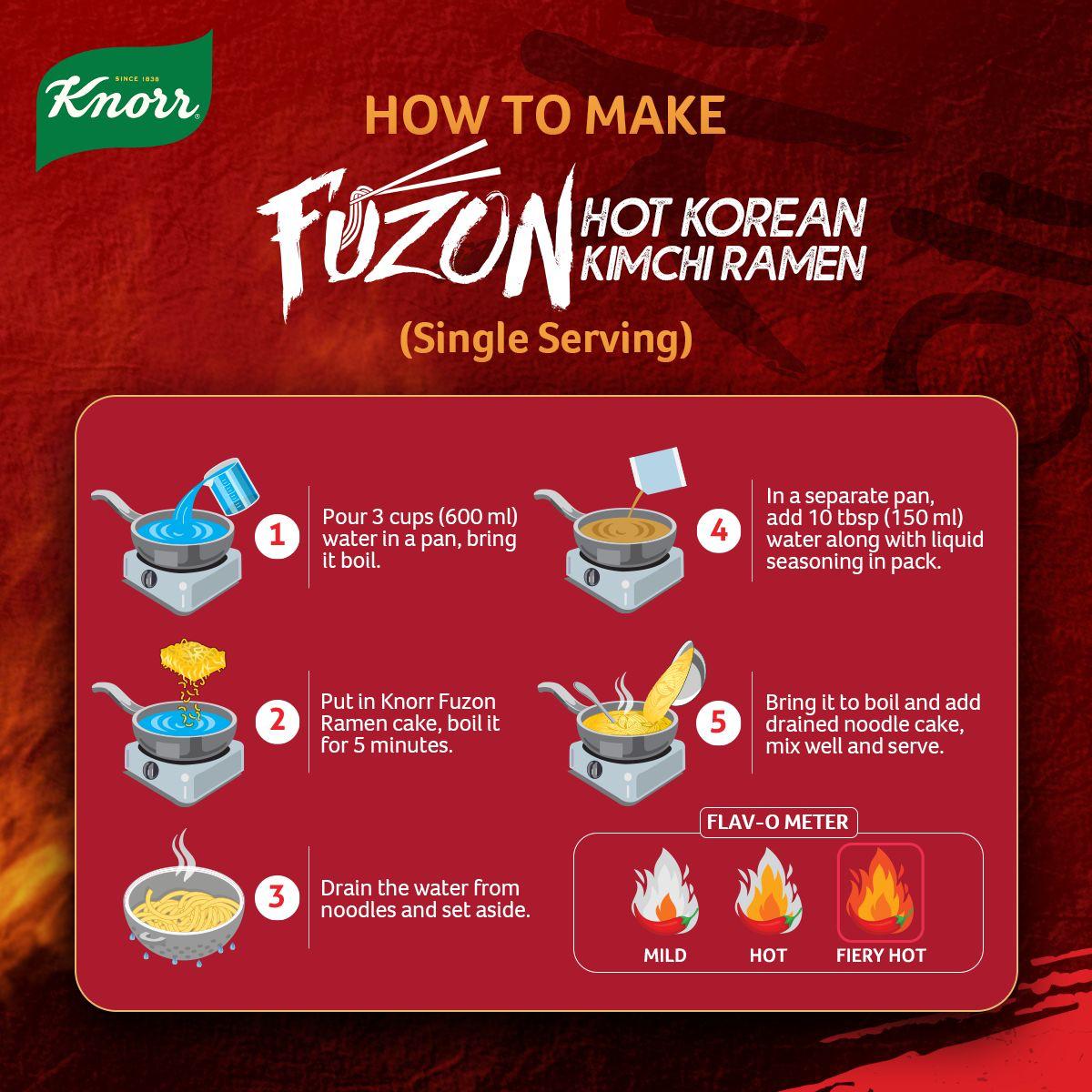 SINCE 1838
Knorr

HOW TO MAKE

FUZON HOT KOREAN KIMCHI RAMEN

(Single Serving)

1 Pour 3 cups (600 ml) water in a pan, bring it boil.

2 Put in Knorr Fuzon Ramen cake, boil it for 5 minutes.

3 Drain the water from noodles and set aside.

4 In a separate pan, add 10 tbsp (150 ml) water along with liquid seasoning in pack.

5 Bring it to boil and add drained noodle cake, mix well and serve.

FLAV-O METER

MILD HOT FIERY HOT